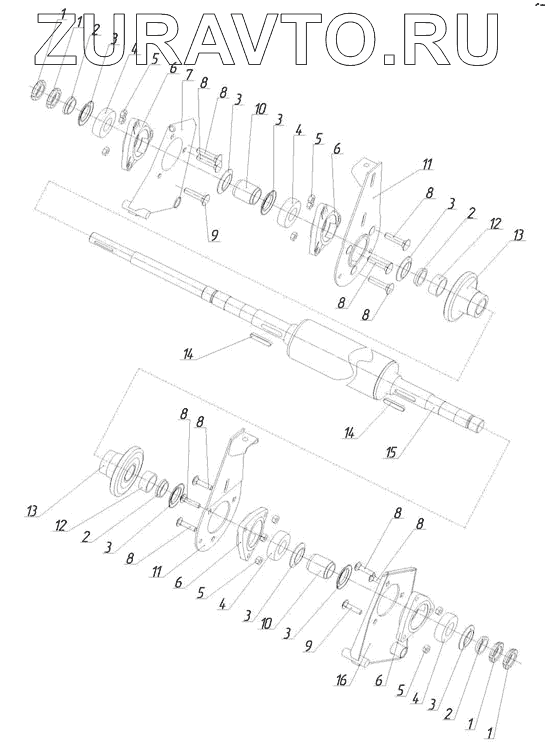 ZURAVTO.RU

1 1 2 3 4 5 6 7 8 8 3 10 3 4 5 6 11 8 3 2 12 13 9 8 8 14 14 15

8 8 13 12 2 3 8 11 6 5 4 3 10 3 9 8 8 16 6 5 4 3 2 1 1